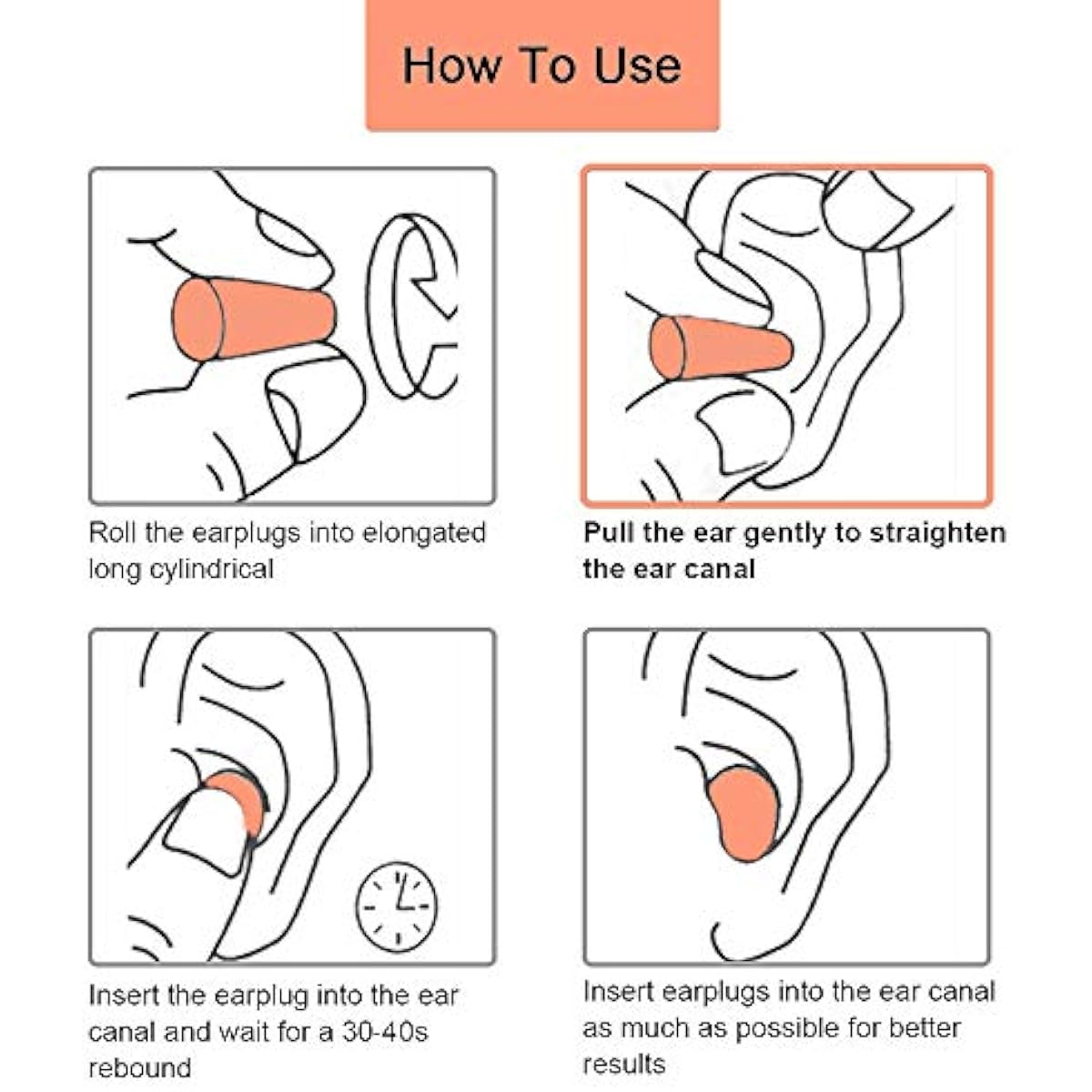 How To Use

Roll the earplugs into elongated long cylindrical

Pull the ear gently to straighten the ear canal

Insert the earplug into the ear canal and wait for a 30-40s rebound

Insert earplugs into the ear canal as much as possible for better results